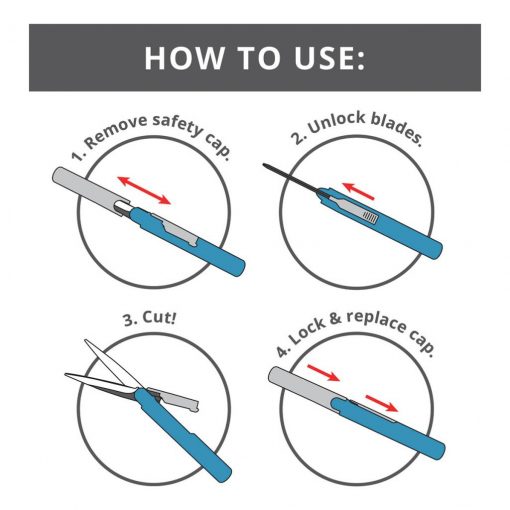 HOW TO USE:

1. Remove safety cap.

2. Unlock blades.

3. Cut!

4. Lock & replace cap.